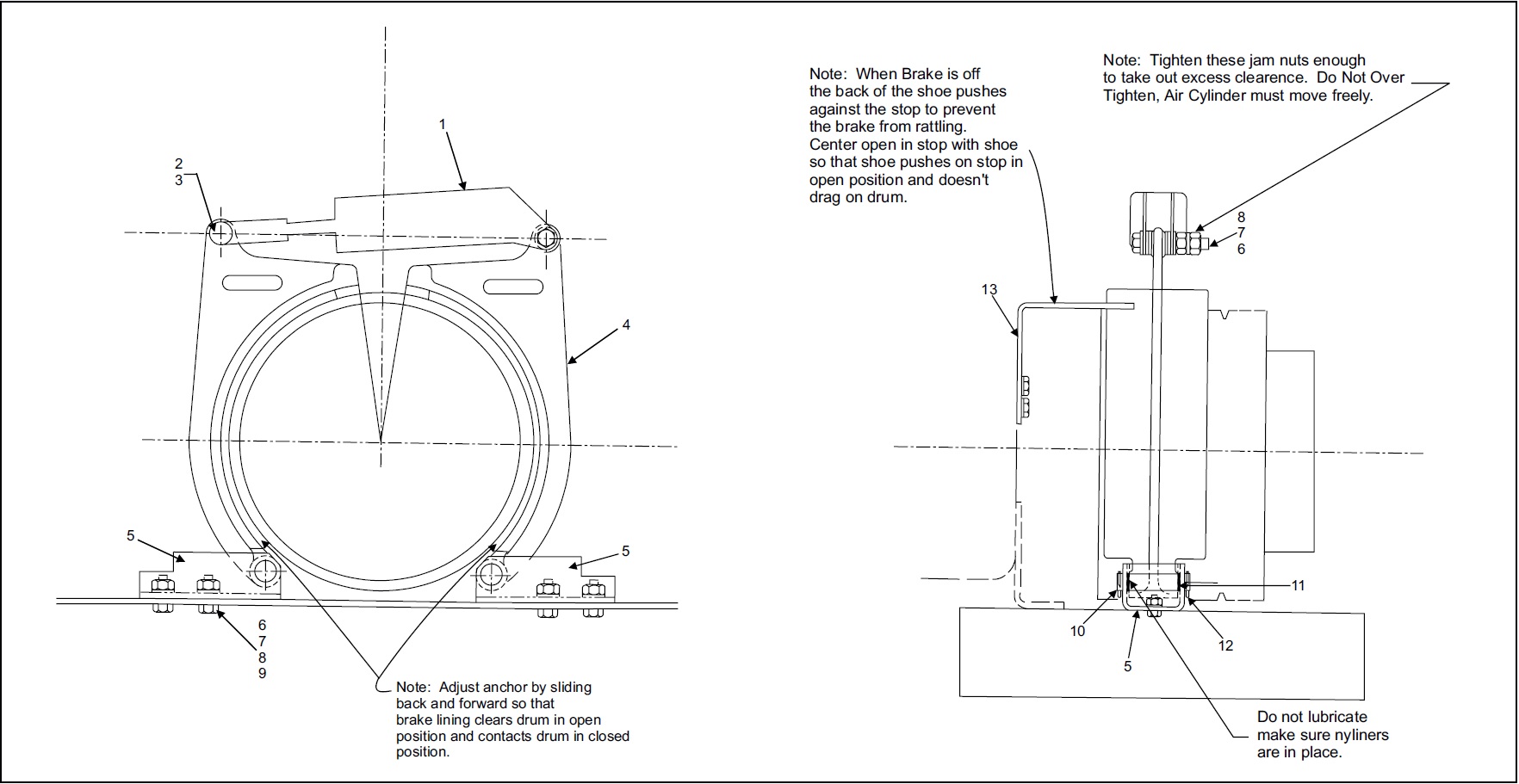 1

2
3

4

5

5

6
7
8
9

Note: Adjust anchor by sliding back and forward so that brake lining clears drum in open position and contacts drum in closed position.

Note: When Brake is off the back of the shoe pushes against the stop to prevent the brake from rattling. Center open in stop with shoe so that shoe pushes on stop in open position and doesn't drag on drum.

Note: Tighten these jam nuts enough to take out excess clearence. Do Not Over Tighten, Air Cylinder must move freely.

8
7
6

13

11

10

12

5

Do not lubricate make sure nyliners are in place.